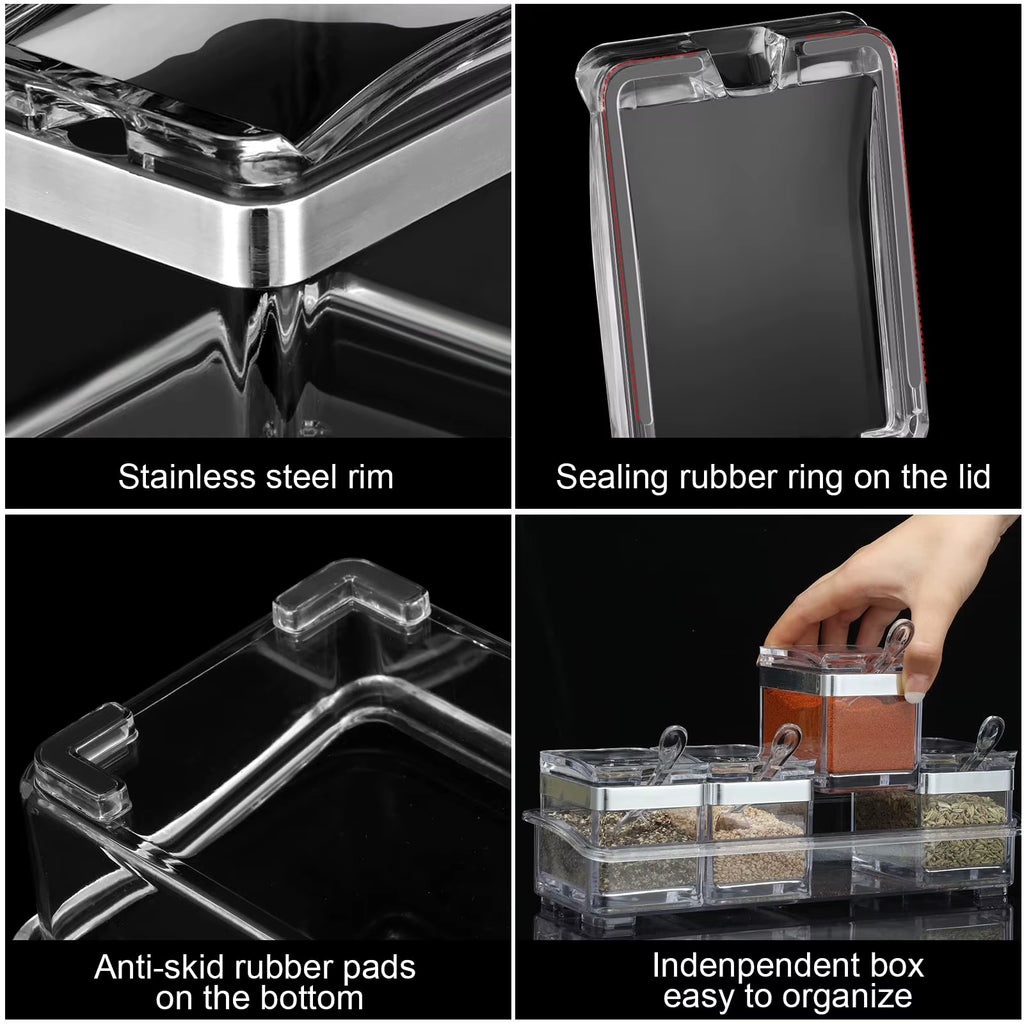 Stainless steel rim

Sealing rubber ring on the lid

Anti-skid rubber pads on the bottom

Indenpendent box easy to organize